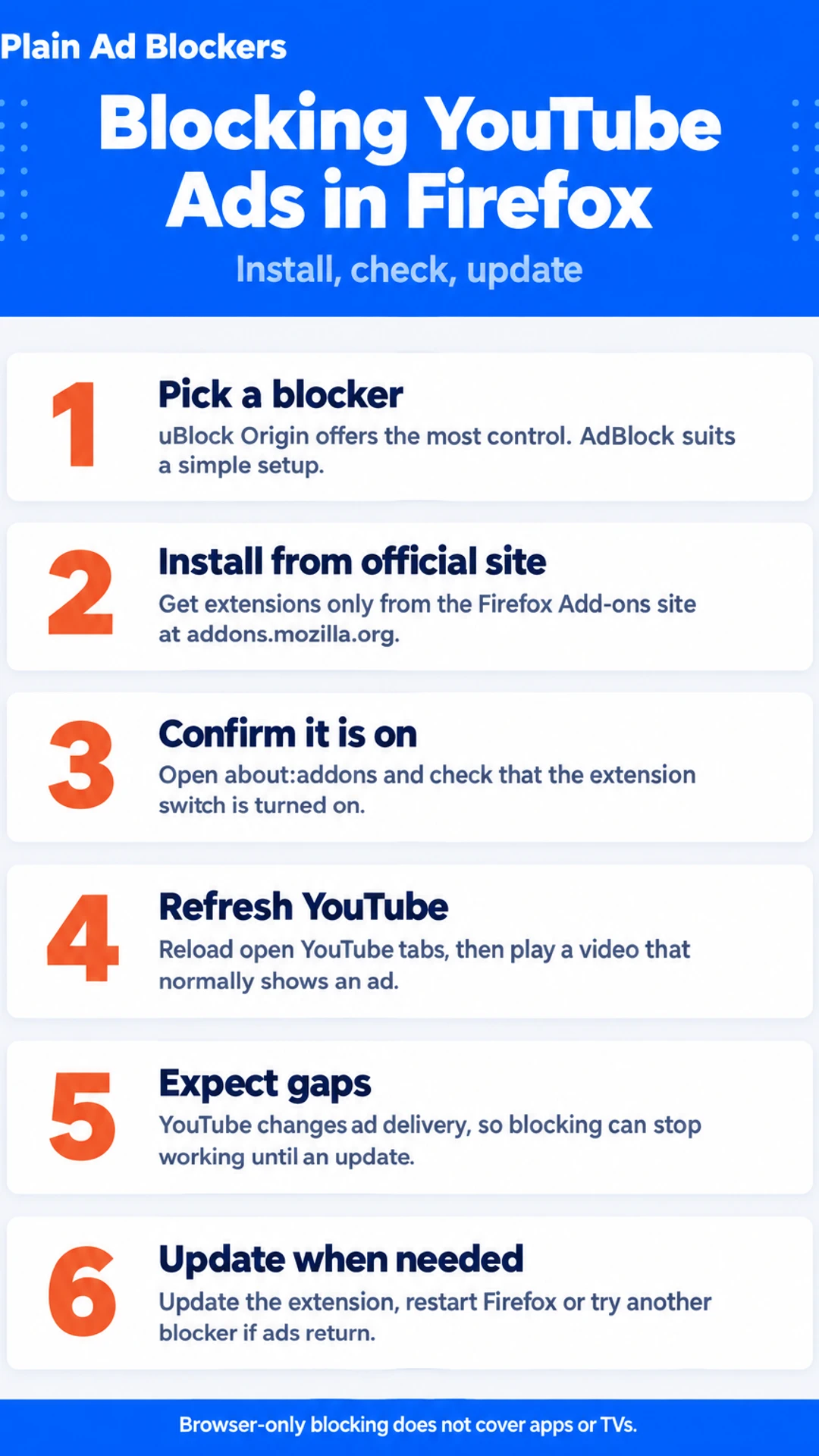 Plain Ad Blockers

Blocking YouTube Ads in Firefox

Install, check, update

1

Pick a blocker

uBlock Origin offers the most control. AdBlock suits a simple setup.

2

Install from official site

Get extensions only from the Firefox Add-ons site at addons.mozilla.org.

3

Confirm it is on

Open about:addons and check that the extension switch is turned on.

4

Refresh YouTube

Reload open YouTube tabs, then play a video that normally shows an ad.

5

Expect gaps

YouTube changes ad delivery, so blocking can stop working until an update.

6

Update when needed

Update the extension, restart Firefox or try another blocker if ads return.

Browser-only blocking does not cover apps or TVs.